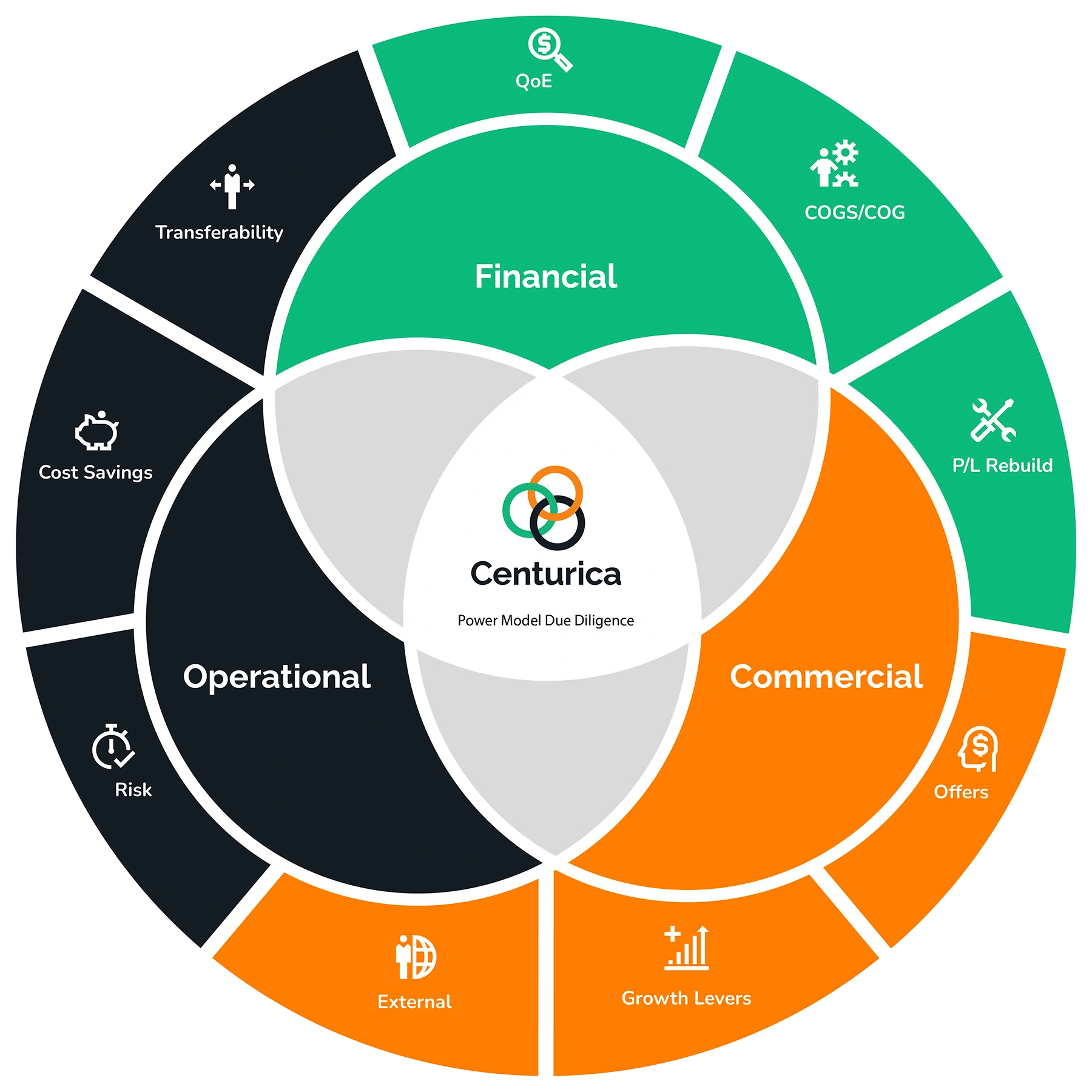 QoE

COGS/COG

P/L Rebuild

Offers

Growth Levers

External

Risk

Cost Savings

Transferability

Financial

Operational

Commercial

Centurica

Power Model Due Diligence